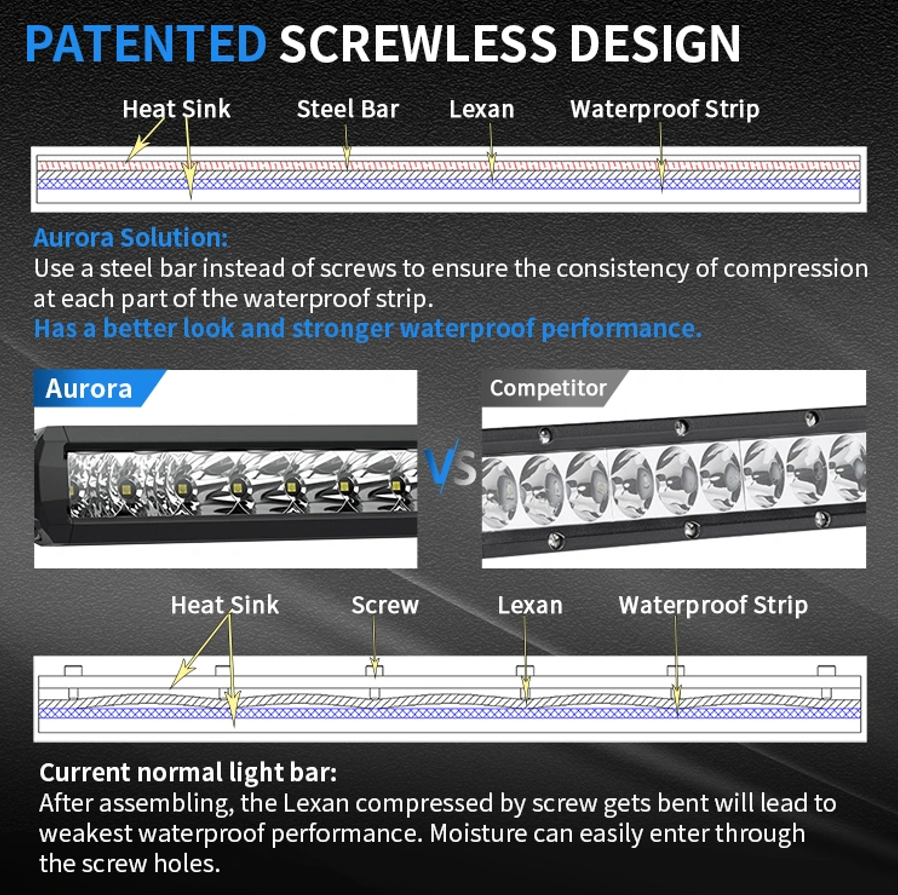 PATENTED SCREWLESS DESIGN

Heat Sink
Steel Bar
Lexan
Waterproof Strip

Aurora Solution:
Use a steel bar instead of screws to ensure the consistency of compression at each part of the waterproof strip.
Has a better look and stronger waterproof performance.

Aurora

VS

Competitor

Heat Sink
Screw
Lexan
Waterproof Strip

Current normal light bar:
After assembling, the Lexan compressed by screw gets bent will lead to weakest waterproof performance. Moisture can easily enter through the screw holes.